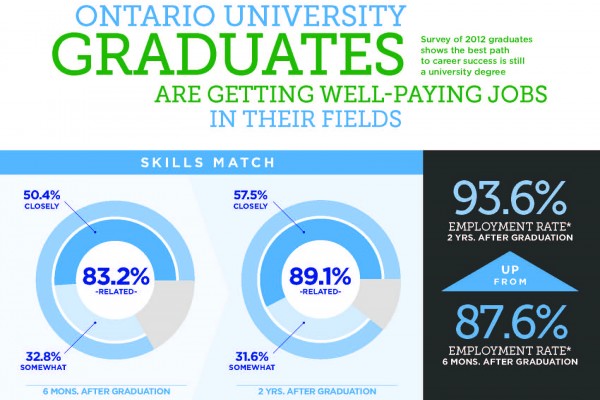 ONTARIO UNIVERSITY
GRADUATES
ARE GETTING WELL-PAYING JOBS
IN THEIR FIELDS

Survey of 2012 graduates shows the best path to career success is still a university degree

SKILLS MATCH

50.4%
CLOSELY

83.2%
-RELATED-

32.8%
SOMEWHAT

6 MONS. AFTER GRADUATION

57.5%
CLOSELY

89.1%
-RELATED-

31.6%
SOMEWHAT

2 YRS. AFTER GRADUATION

93.6%
EMPLOYMENT RATE*
2 YRS. AFTER GRADUATION

UP
FROM

87.6%
EMPLOYMENT RATE*
6 MONS. AFTER GRADUATION